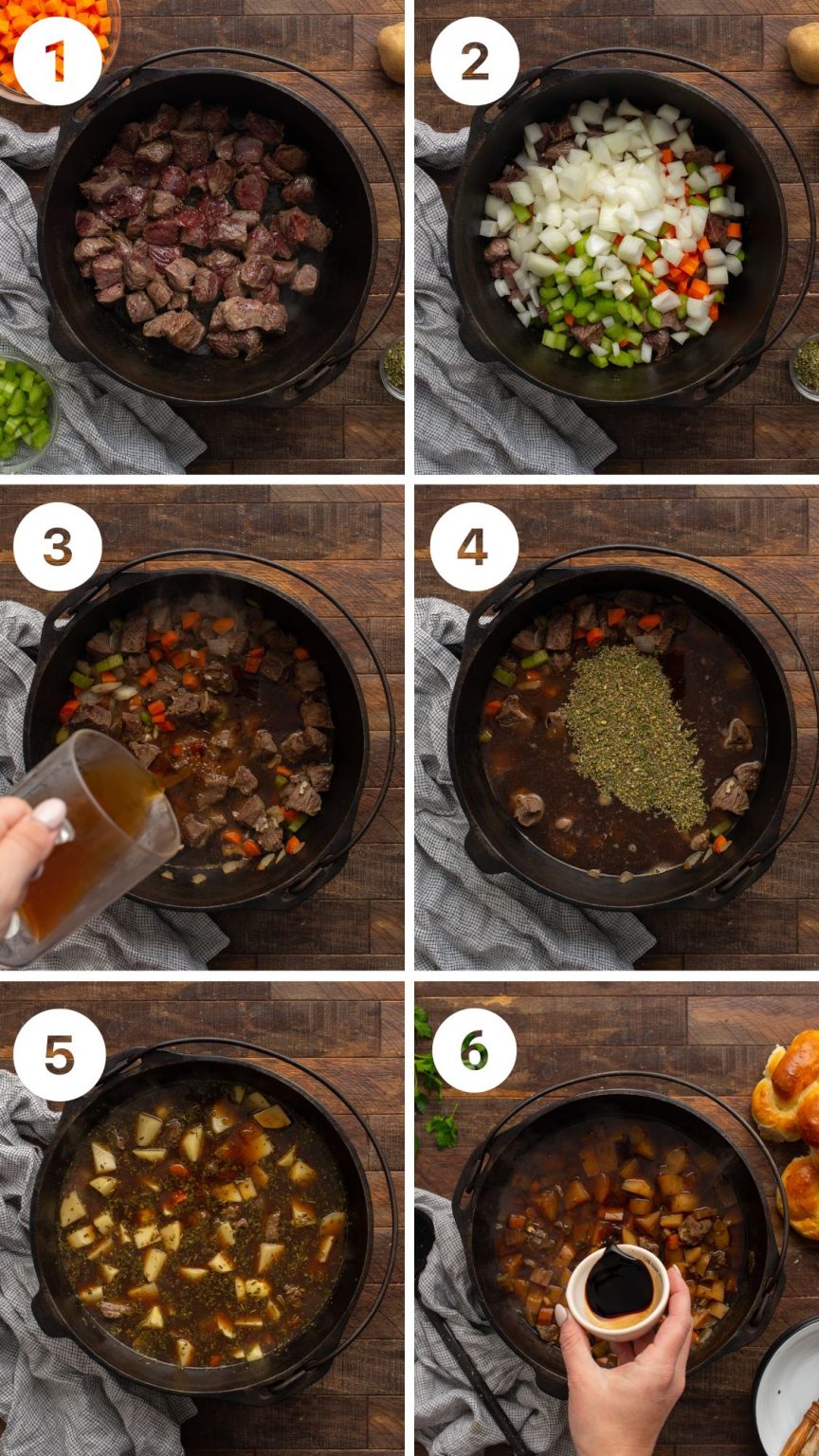 1

2

3

4

5

6